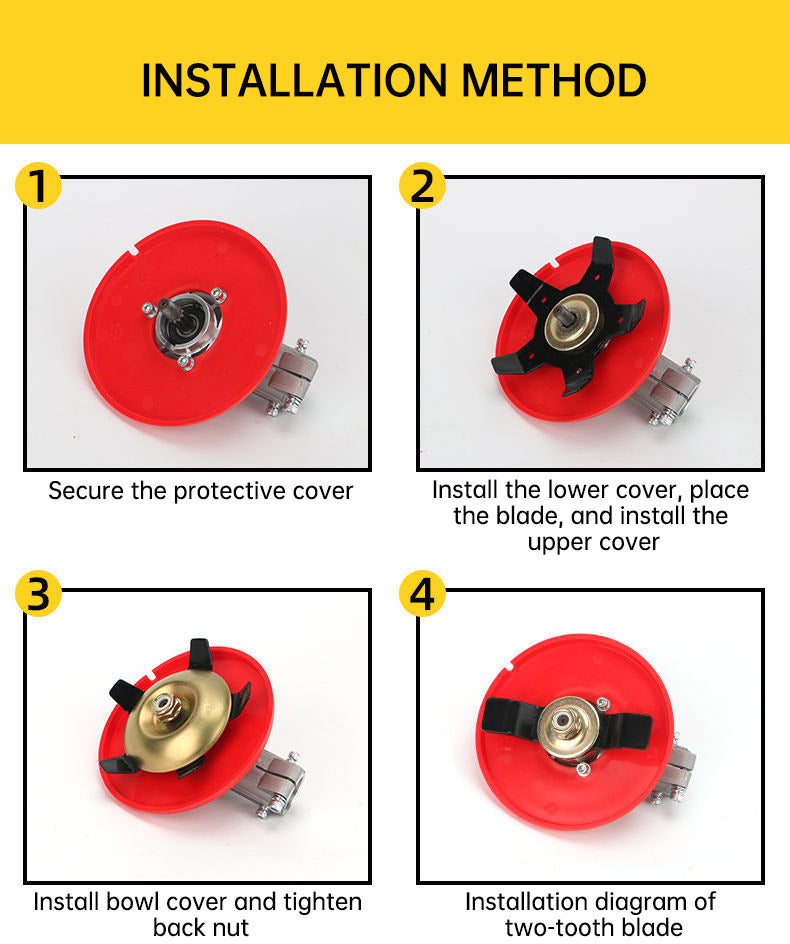 INSTALLATION METHOD

1

Secure the protective cover

2

Install the lower cover, place the blade, and install the upper cover

3

Install bowl cover and tighten back nut

4

Installation diagram of two-tooth blade